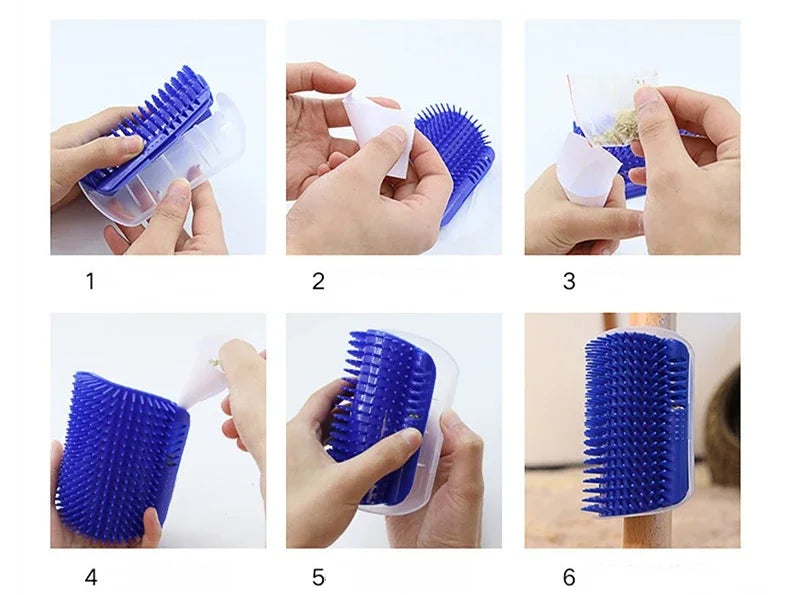 1

2

3

4

5

6